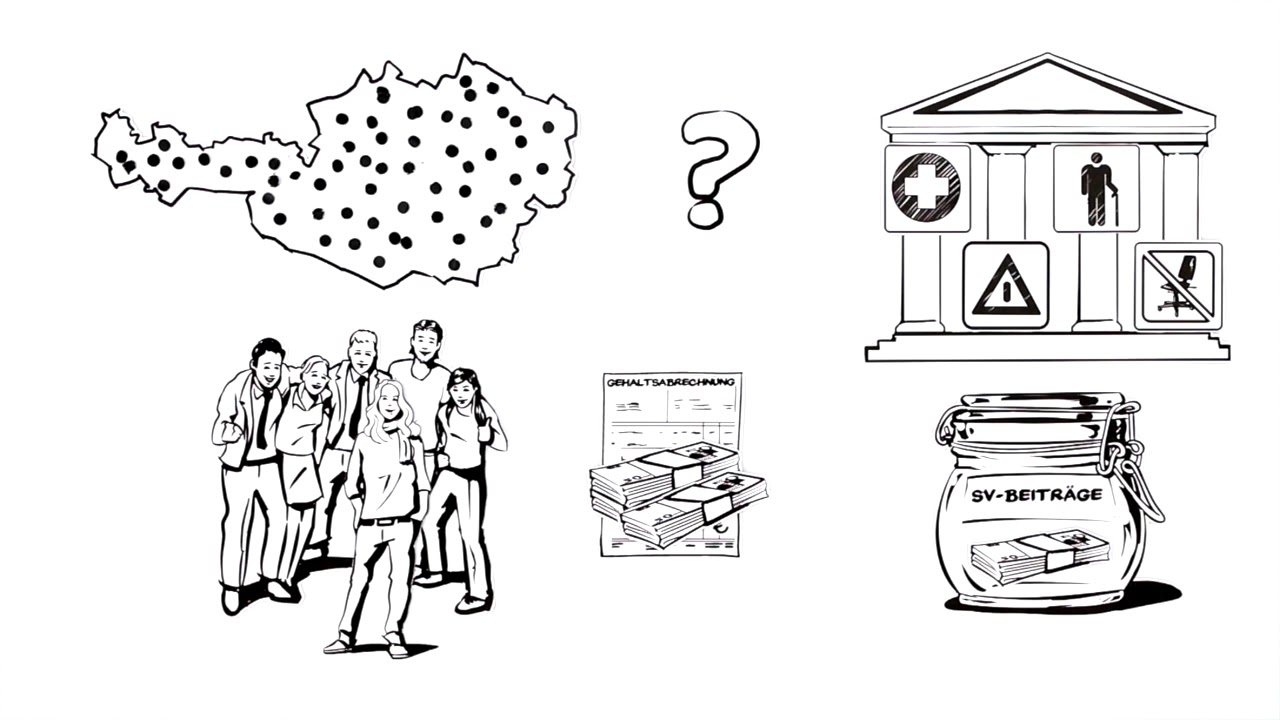 ?

GEHALTSABRECHNUNG

€

SV-BEITRÄGE